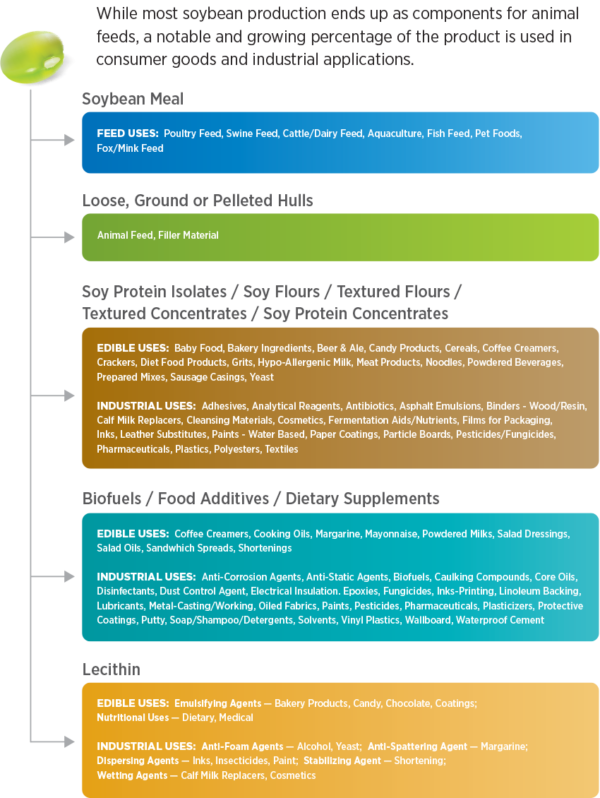 While most soybean production ends up as components for animal feeds, a notable and growing percentage of the product is used in consumer goods and industrial applications.

Soybean Meal

FEED USES: Poultry Feed, Swine Feed, Cattle/Dairy Feed, Aquaculture, Fish Feed, Pet Foods, Fox/Mink Feed

Loose, Ground or Pelleted Hulls

Animal Feed, Filler Material

Soy Protein Isolates / Soy Flours / Textured Flours / Textured Concentrates / Soy Protein Concentrates

EDIBLE USES: Baby Food, Bakery Ingredients, Beer & Ale, Candy Products, Cereals, Coffee Creamers, Crackers, Diet Food Products, Grits, Hypo-Allergenic Milk, Meat Products, Noodles, Powdered Beverages, Prepared Mixes, Sausage Casings, Yeast

INDUSTRIAL USES: Adhesives, Analytical Reagents, Antibiotics, Asphalt Emulsions, Binders - Wood/Resin, Calf Milk Replacers, Cleansing Materials, Cosmetics, Fermentation Aids/Nutrients, Films for Packaging, Inks, Leather Substitutes, Paints - Water Based, Paper Coatings, Particle Boards, Pesticides/Fungicides, Pharmaceuticals, Plastics, Polyesters, Textiles

Biofuels / Food Additives / Dietary Supplements

EDIBLE USES: Coffee Creamers, Cooking Oils, Margarine, Mayonnaise, Powdered Milks, Salad Dressings, Salad Oils, Sandwhich Spreads, Shortenings

INDUSTRIAL USES: Anti-Corrosion Agents, Anti-Static Agents, Biofuels, Caulking Compounds, Core Oils, Disinfectants, Dust Control Agent, Electrical Insulation. Epoxies, Fungicides, Inks-Printing, Linoleum Backing, Lubricants, Metal-Casting/Working, Oiled Fabrics, Paints, Pesticides, Pharmaceuticals, Plasticizers, Protective Coatings, Putty, Soap/Shampoo/Detergents, Solvents, Vinyl Plastics, Wallboard, Waterproof Cement

Lecithin

EDIBLE USES: Emulsifying Agents — Bakery Products, Candy, Chocolate, Coatings; Nutritional Uses — Dietary, Medical

INDUSTRIAL USES: Anti-Foam Agents — Alcohol, Yeast; Anti-Spattering Agent — Margarine; Dispersing Agents — Inks, Insecticides, Paint; Stabilizing Agent — Shortening; Wetting Agents — Calf Milk Replacers, Cosmetics